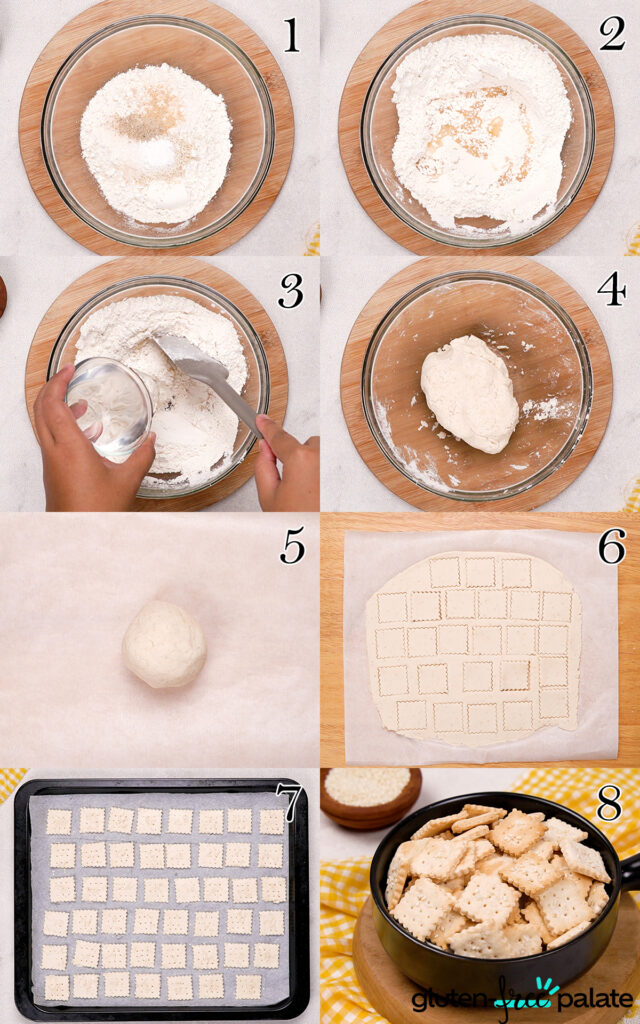 1

2

3

4

5

6

7

8

gluten free palate